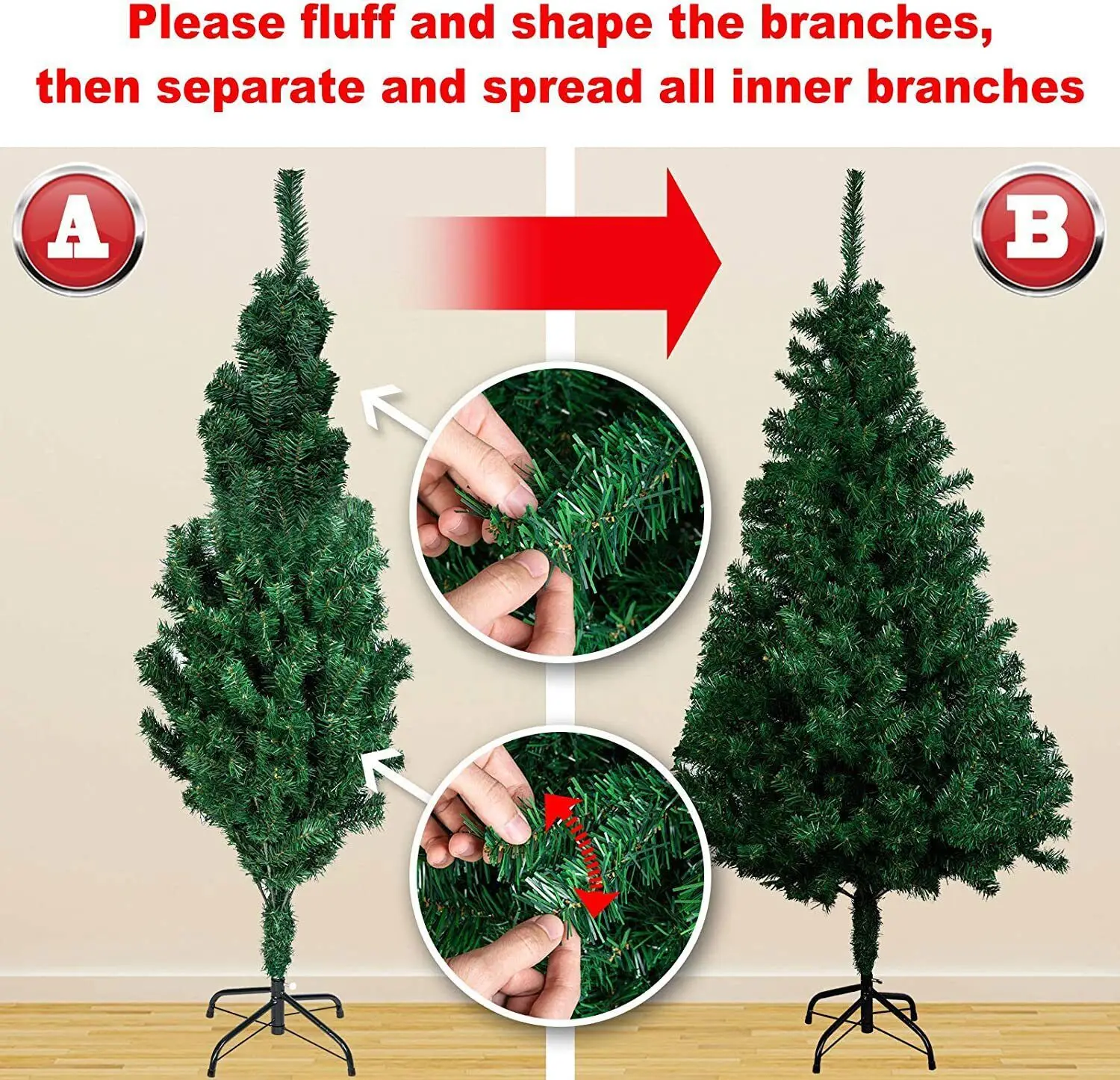 Please fluff and shape the branches, then separate and spread all inner branches

A

B