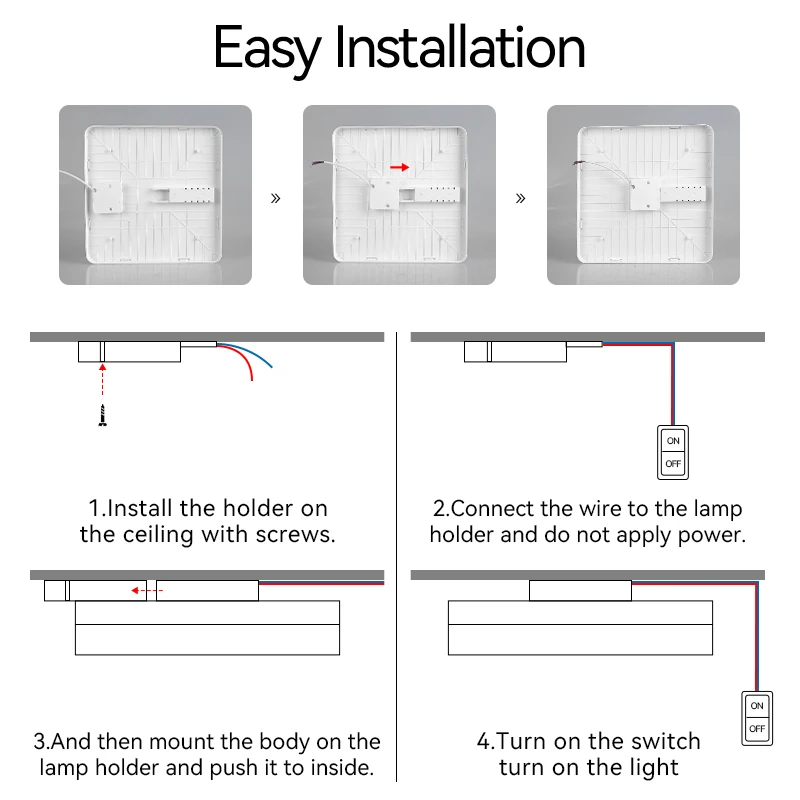 Easy Installation

»

»

1.Install the holder on the ceiling with screws.

ON
OFF

2.Connect the wire to the lamp holder and do not apply power.

3.And then mount the body on the lamp holder and push it to inside.

ON
OFF

4.Turn on the switch turn on the light